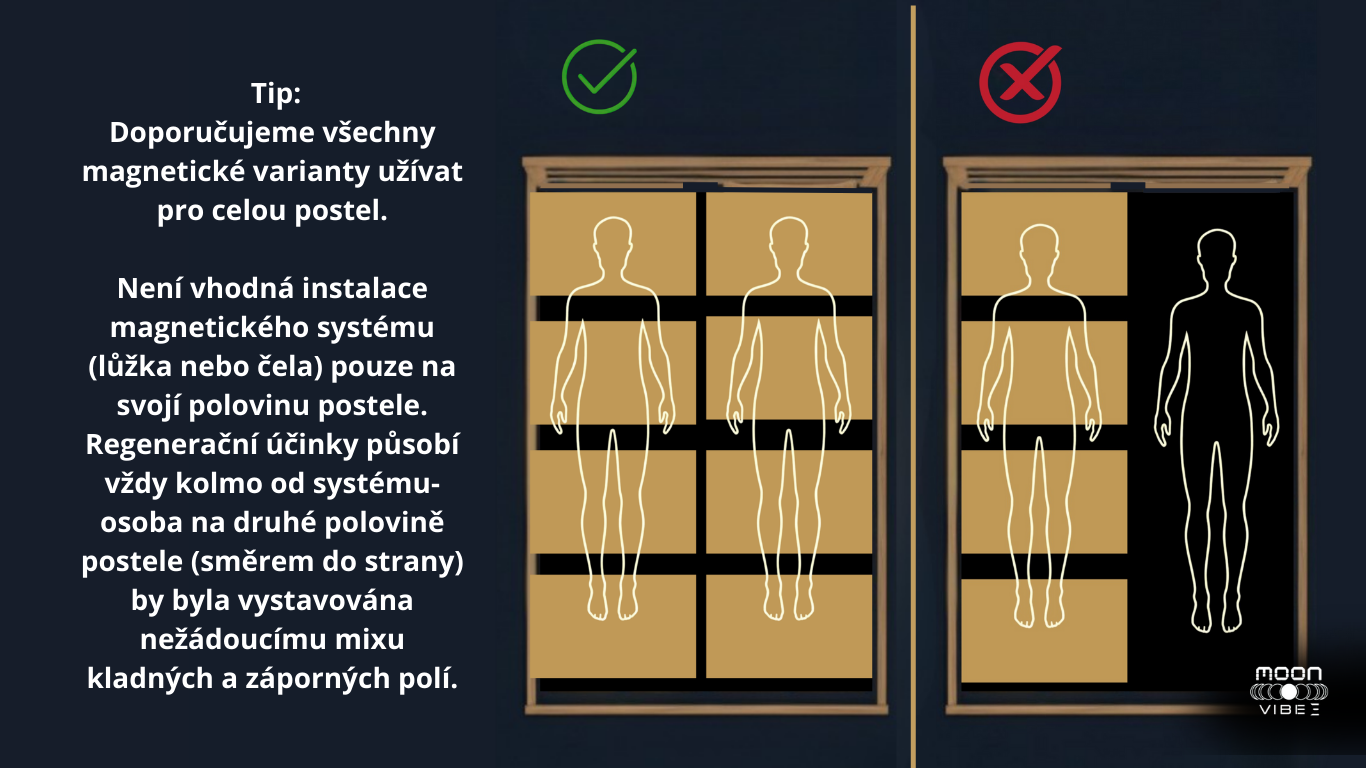 Tip:
Doporučujeme všechny magnetické varianty užívat pro celou postel.

Není vhodná instalace magnetického systému (lůžka nebo čela) pouze na svojí polovinu postele. Regenerační účinky působí vždy kolmo od systému- osoba na druhé polovině postele (směrem do strany) by byla vystavována nežádoucímu mixu kladných a záporných polí.

MOON
VIBE